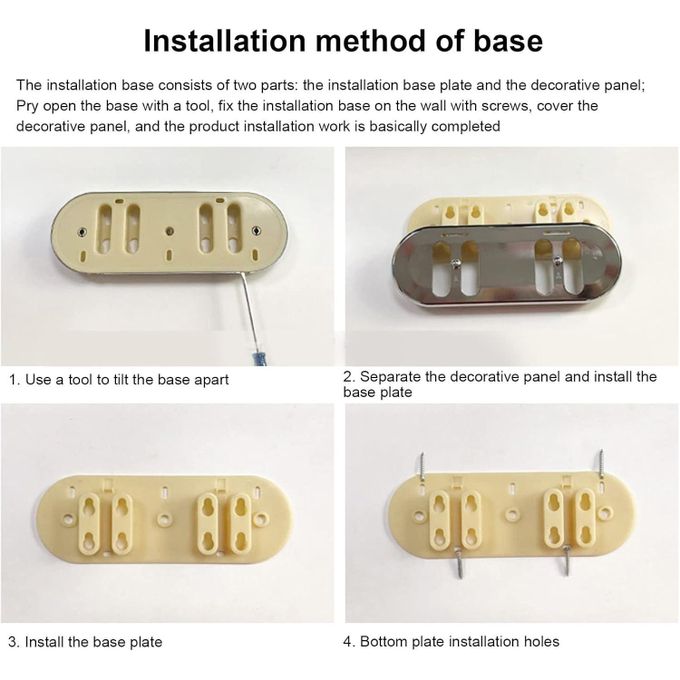 Installation method of base

The installation base consists of two parts: the installation base plate and the decorative panel; Pry open the base with a tool, fix the installation base on the wall with screws, cover the decorative panel, and the product installation work is basically completed

1. Use a tool to tilt the base apart

2. Separate the decorative panel and install the base plate

3. Install the base plate

4. Bottom plate installation holes