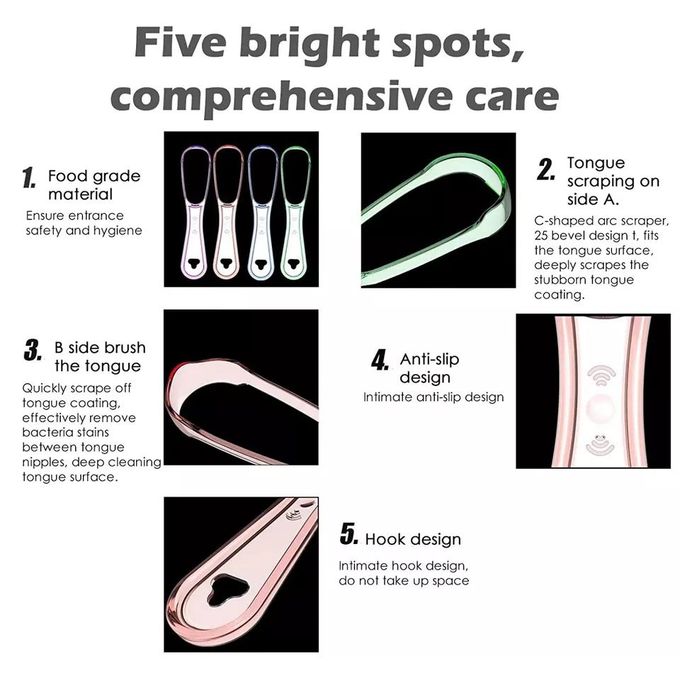 Five bright spots, comprehensive care

1. Food grade material
Ensure entrance safety and hygiene

2. Tongue scraping on side A.
C-shaped arc scraper, 25 bevel design t, fits the tongue surface, deeply scrapes the stubborn tongue coating.

3. B side brush the tongue
Quickly scrape off tongue coating, effectively remove bacteria stains between tongue nipples, deep cleaning tongue surface.

4. Anti-slip design
Intimate anti-slip design

5. Hook design
Intimate hook design, do not take up space