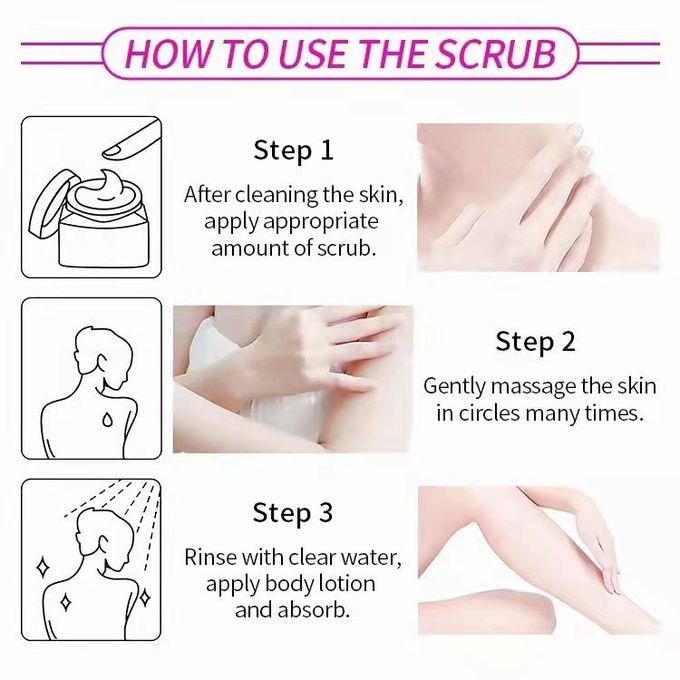 HOW TO USE THE SCRUB

Step 1

After cleaning the skin, apply appropriate amount of scrub.

Step 2

Gently massage the skin in circles many times.

Step 3

Rinse with clear water, apply body lotion and absorb.