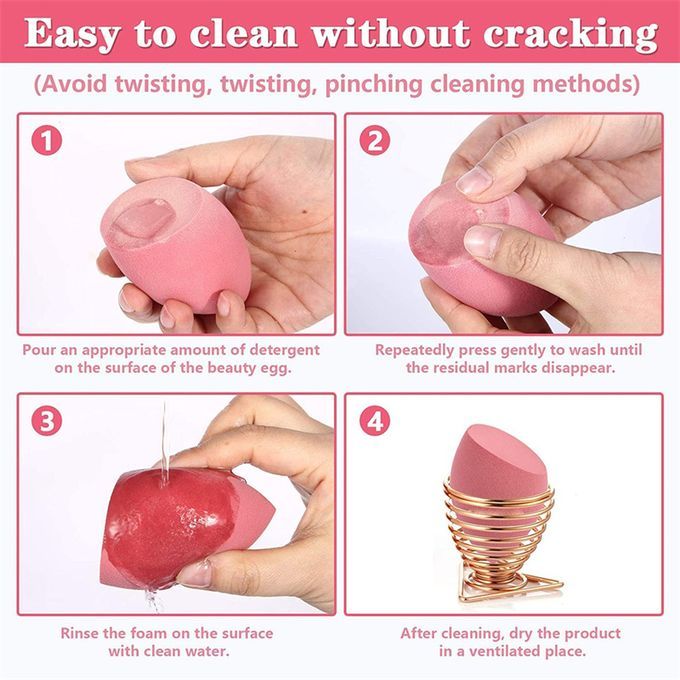 Easy to clean without cracking

(Avoid twisting, twisting, pinching cleaning methods)

1

Pour an appropriate amount of detergent on the surface of the beauty egg.

2

Repeatedly press gently to wash until the residual marks disappear.

3

Rinse the foam on the surface with clean water.

4

After cleaning, dry the product in a ventilated place.