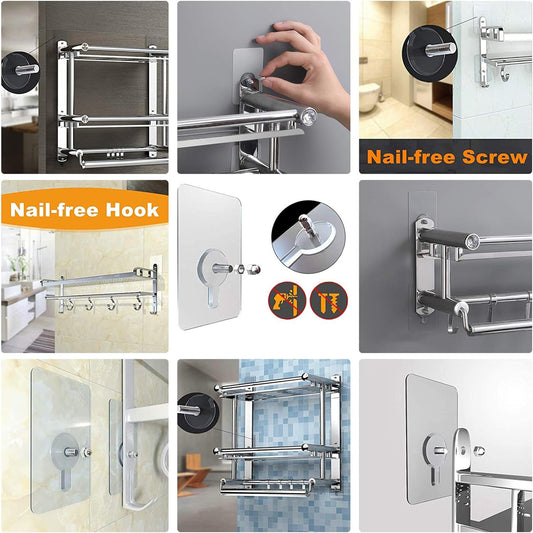 Nail-free Screw

Nail-free Hook