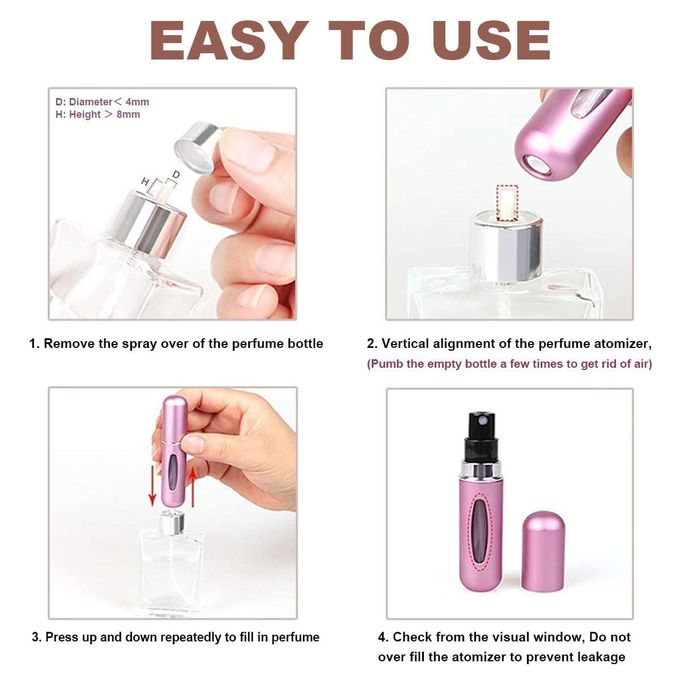 EASY TO USE

D: Diameter < 4mm
H: Height > 8mm

H D

1. Remove the spray over of the perfume bottle

2. Vertical alignment of the perfume atomizer,
(Pumb the empty bottle a few times to get rid of air)

3. Press up and down repeatedly to fill in perfume

4. Check from the visual window, Do not over fill the atomizer to prevent leakage