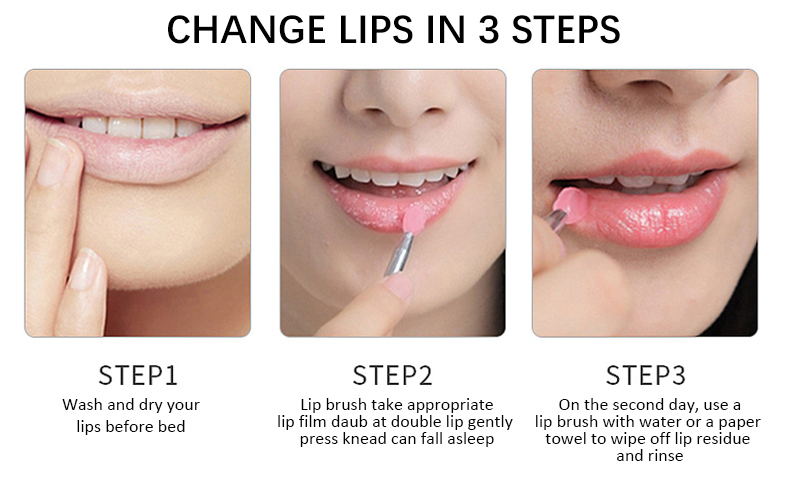 CHANGE LIPS IN 3 STEPS

STEP1
Wash and dry your lips before bed

STEP2
Lip brush take appropriate lip film daub at double lip gently press knead can fall asleep

STEP3
On the second day, use a lip brush with water or a paper towel to wipe off lip residue and rinse