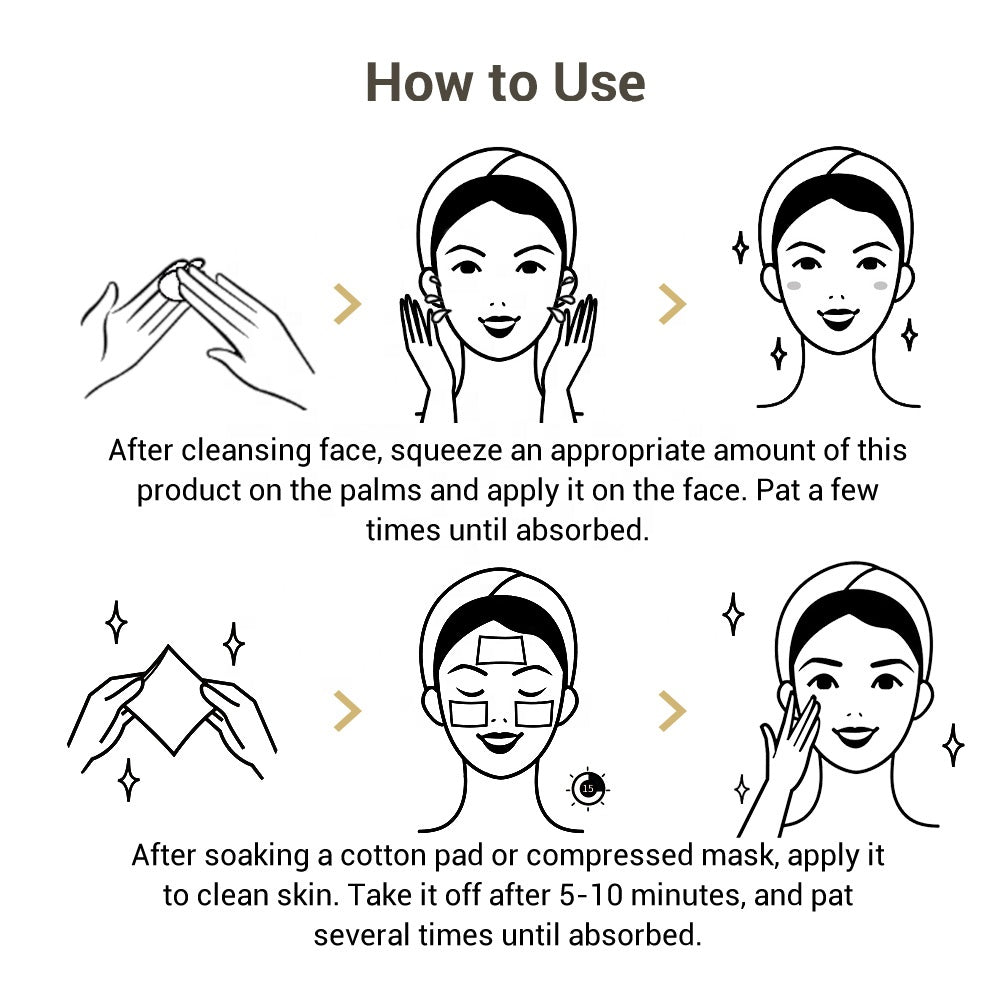 How to Use

After cleansing face, squeeze an appropriate amount of this product on the palms and apply it on the face. Pat a few times until absorbed.

15

After soaking a cotton pad or compressed mask, apply it to clean skin. Take it off after 5-10 minutes, and pat several times until absorbed.