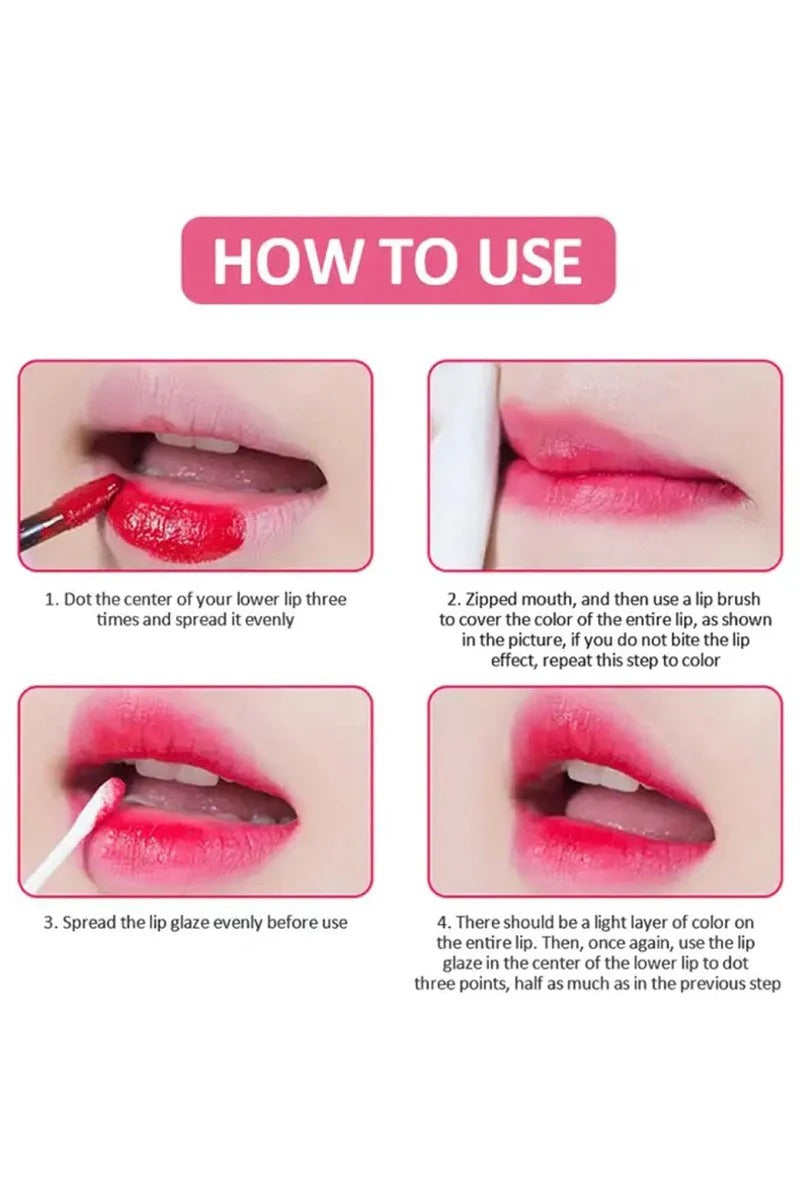 HOW TO USE

1. Dot the center of your lower lip three times and spread it evenly

2. Zipped mouth, and then use a lip brush to cover the color of the entire lip, as shown in the picture, if you do not bite the lip effect, repeat this step to color

3. Spread the lip glaze evenly before use

4. There should be a light layer of color on the entire lip. Then, once again, use the lip glaze in the center of the lower lip to dot three points, half as much as in the previous step