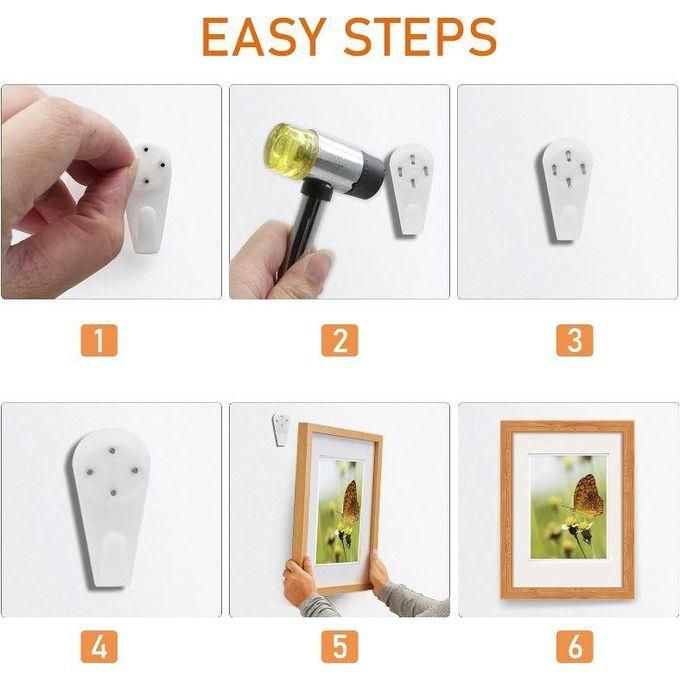 EASY STEPS

1

2

3

4

5

6