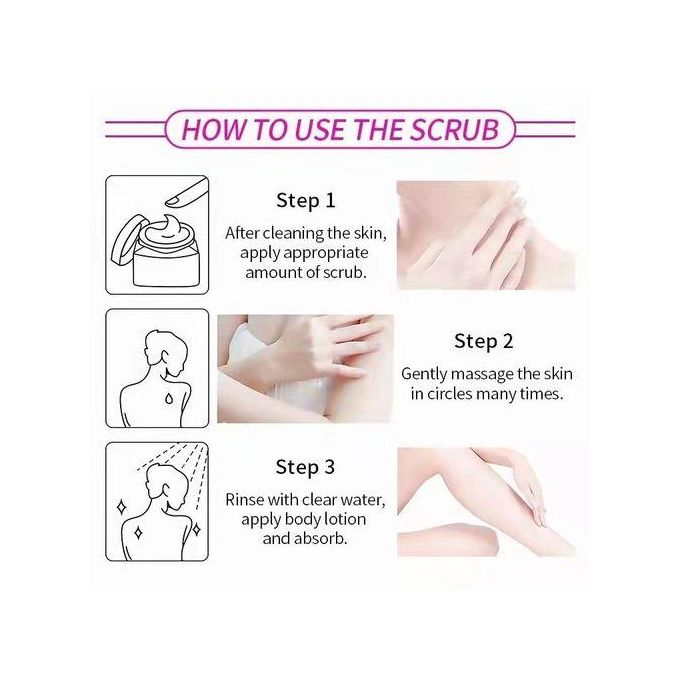 HOW TO USE THE SCRUB

Step 1

After cleaning the skin, apply appropriate amount of scrub.

Step 2

Gently massage the skin in circles many times.

Step 3

Rinse with clear water, apply body lotion and absorb.