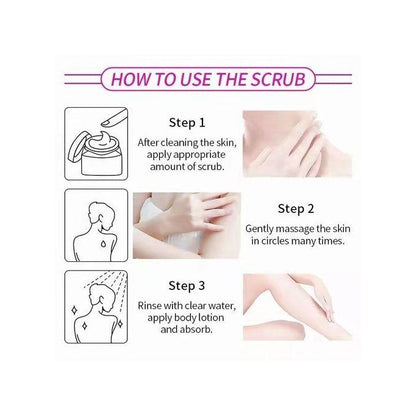 HOW TO USE THE SCRUB

Step 1
After cleaning the skin, apply appropriate amount of scrub.

Step 2
Gently massage the skin in circles many times.

Step 3
Rinse with clear water, apply body lotion and absorb.