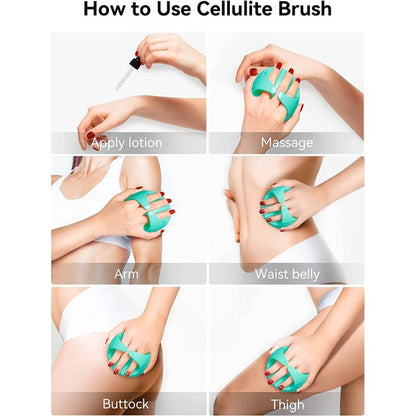 How to Use Cellulite Brush

Apply lotion

Massage

Arm

Waist belly

Buttock

Thigh