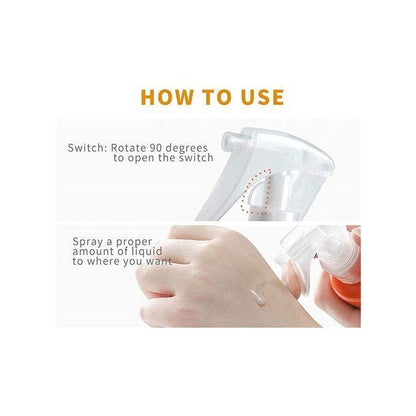 HOW TO USE

Switch: Rotate 90 degrees to open the switch

Spray a proper amount of liquid to where you want