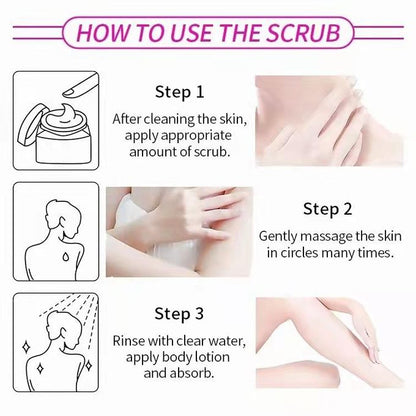 HOW TO USE THE SCRUB

Step 1
After cleaning the skin, apply appropriate amount of scrub.

Step 2
Gently massage the skin in circles many times.

Step 3
Rinse with clear water, apply body lotion and absorb.