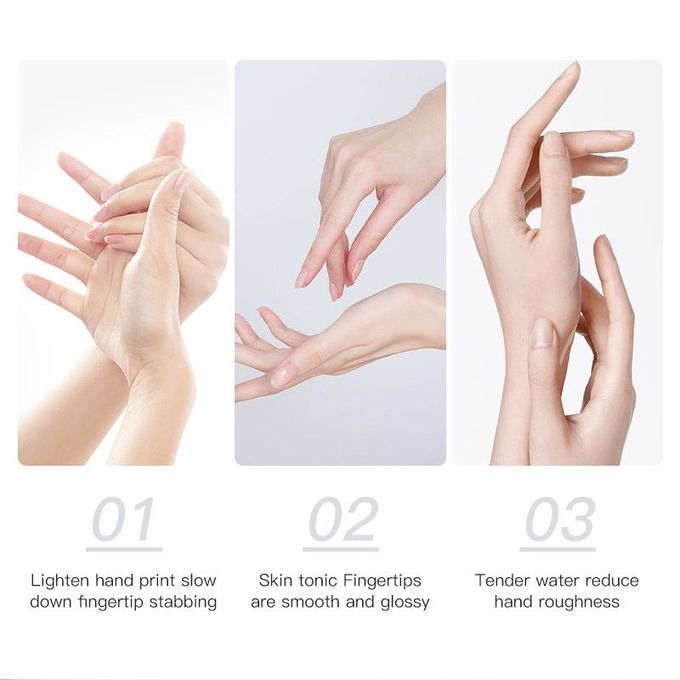 01

Lighten hand print slow down fingertip stabbing

02

Skin tonic Fingertips are smooth and glossy

03

Tender water reduce hand roughness