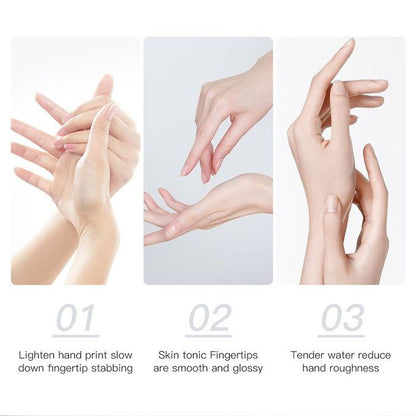 01

Lighten hand print slow down fingertip stabbing

02

Skin tonic Fingertips are smooth and glossy

03

Tender water reduce hand roughness