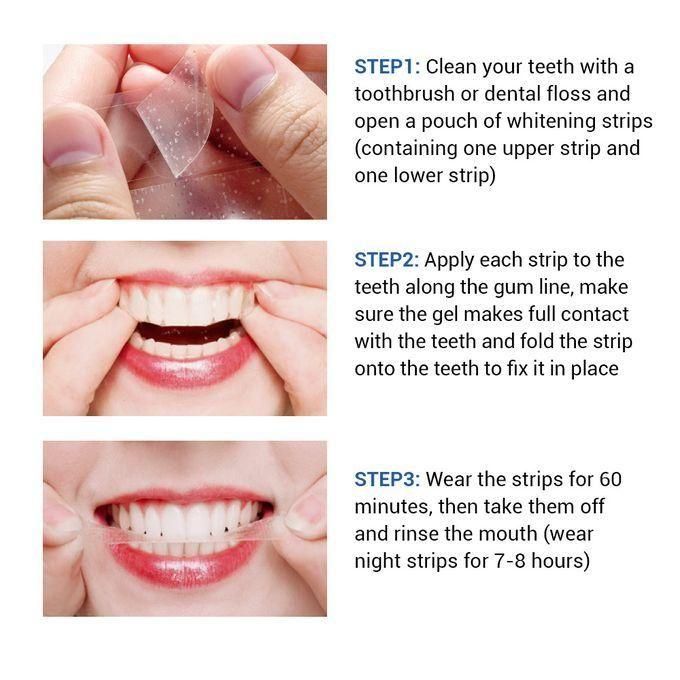 STEP1: Clean your teeth with a toothbrush or dental floss and open a pouch of whitening strips (containing one upper strip and one lower strip)

STEP2: Apply each strip to the teeth along the gum line, make sure the gel makes full contact with the teeth and fold the strip onto the teeth to fix it in place

STEP3: Wear the strips for 60 minutes, then take them off and rinse the mouth (wear night strips for 7-8 hours)