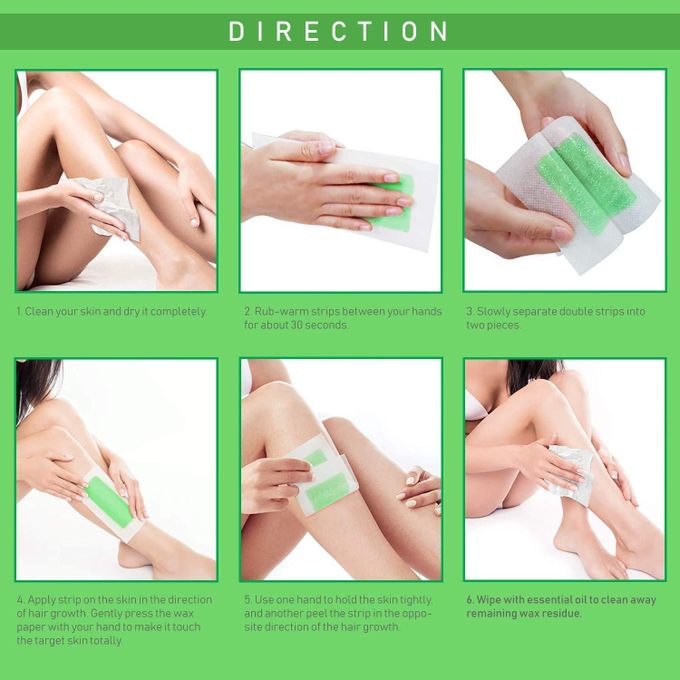 DIRECTION

1. Clean your skin and dry it completely.

2. Rub-warm strips between your hands for about 30 seconds.

3. Slowly separate double strips into two pieces.

4. Apply strip on the skin in the direction of hair growth. Gently press the wax paper with your hand to make it touch the target skin totally.

5. Use one hand to hold the skin tightly, and another peel the strip in the opposite direction of the hair growth.

6. Wipe with essential oil to clean away remaining wax residue.