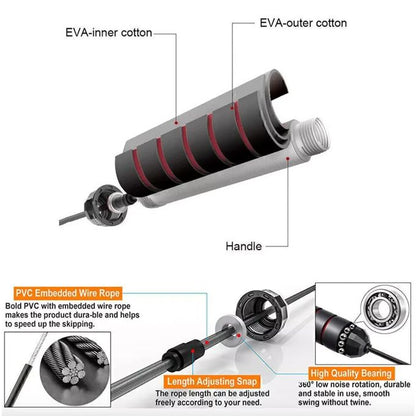 EVA-inner cotton

EVA-outer cotton

Handle

PVC Embedded Wire Rope

Bold PVC with embedded wire rope makes the product dura-ble and helps to speed up the skipping.

Length Adjusting Snap

The rope length can be adjusted freely according to your need.

High Quality Bearing

360° low noise rotation, durable and stable in use, smooth swing without twine.