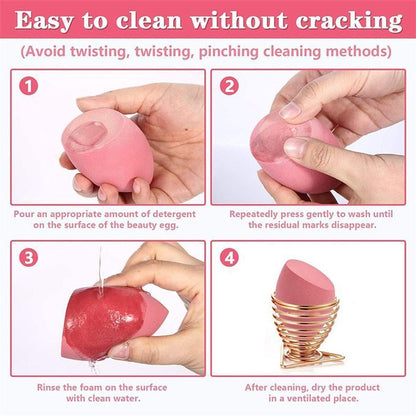 Easy to clean without cracking

(Avoid twisting, twisting, pinching cleaning methods)

1

Pour an appropriate amount of detergent on the surface of the beauty egg.

2

Repeatedly press gently to wash until the residual marks disappear.

3

Rinse the foam on the surface with clean water.

4

After cleaning, dry the product in a ventilated place.