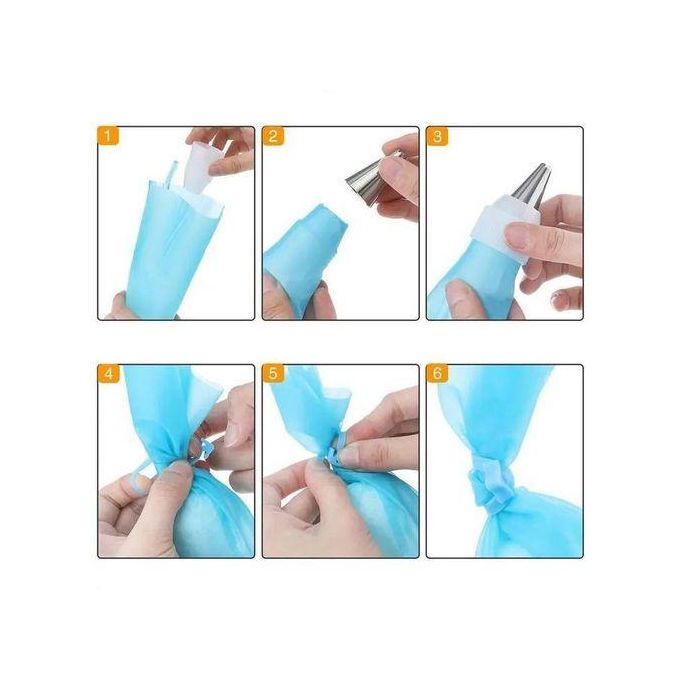 1
2
3
4
5
6