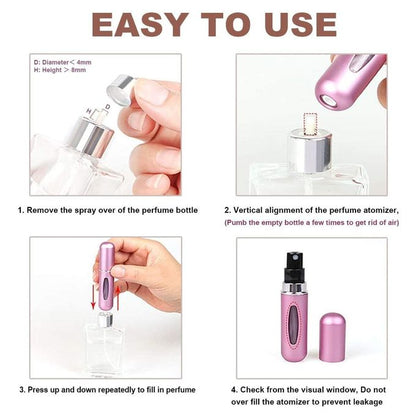 EASY TO USE

D: Diameter < 4mm
H: Height > 8mm

H D

1. Remove the spray over of the perfume bottle

2. Vertical alignment of the perfume atomizer, (Pumb the empty bottle a few times to get rid of air)

3. Press up and down repeatedly to fill in perfume

4. Check from the visual window, Do not over fill the atomizer to prevent leakage