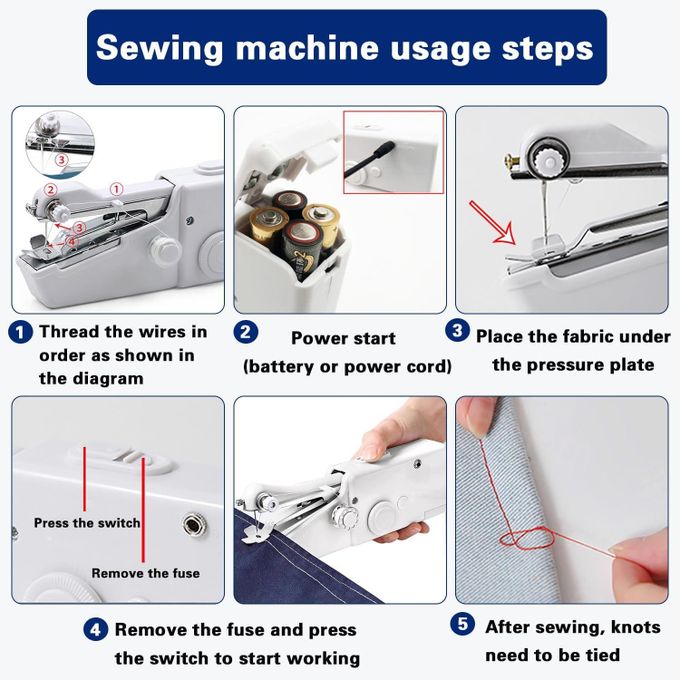 Sewing machine usage steps

③

② ①

③

④

1 Thread the wires in order as shown in the diagram

2 Power start (battery or power cord)

3 Place the fabric under the pressure plate

Press the switch

Remove the fuse

4 Remove the fuse and press the switch to start working

5 After sewing, knots need to be tied