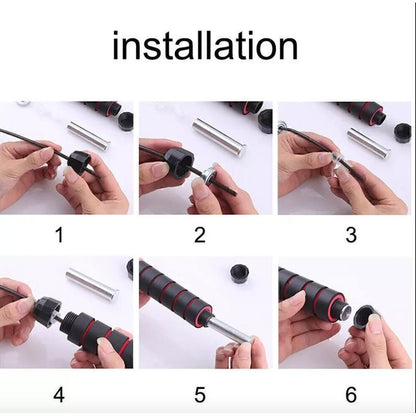 installation

1

2

3

4

5

6