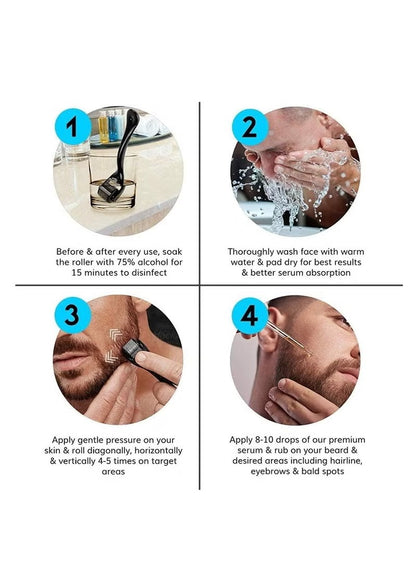 1

Before & after every use, soak the roller with 75% alcohol for 15 minutes to disinfect

2

Thoroughly wash face with warm water & pad dry for best results & better serum absorption

3

Apply gentle pressure on your skin & roll diagonally, horizontally & vertically 4-5 times on target areas

4

Apply 8-10 drops of our premium serum & rub on your beard & desired areas including hairline, eyebrows & bald spots