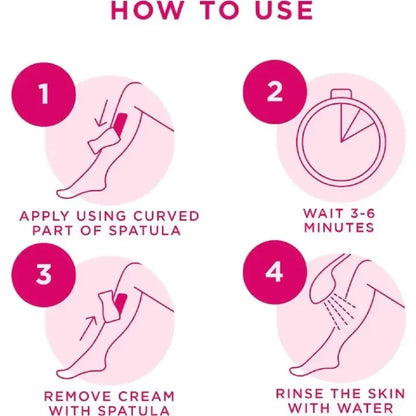 HOW TO USE

1

APPLY USING CURVED PART OF SPATULA

2

WAIT 3-6 MINUTES

3

REMOVE CREAM WITH SPATULA

4

RINSE THE SKIN WITH WATER