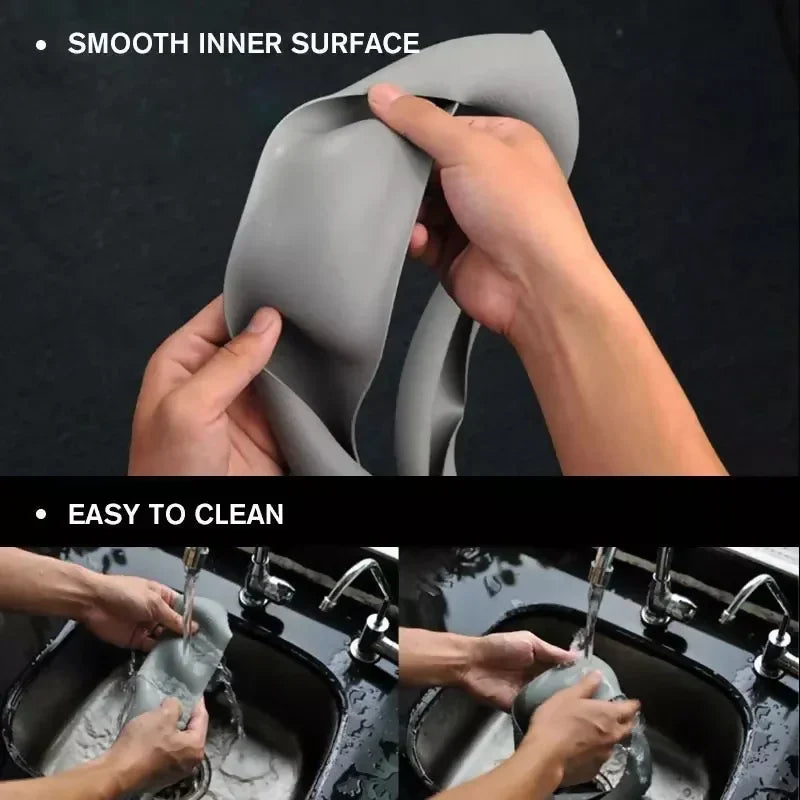 • SMOOTH INNER SURFACE

• EASY TO CLEAN