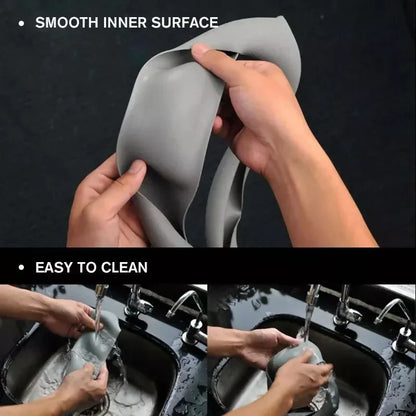 • SMOOTH INNER SURFACE

• EASY TO CLEAN