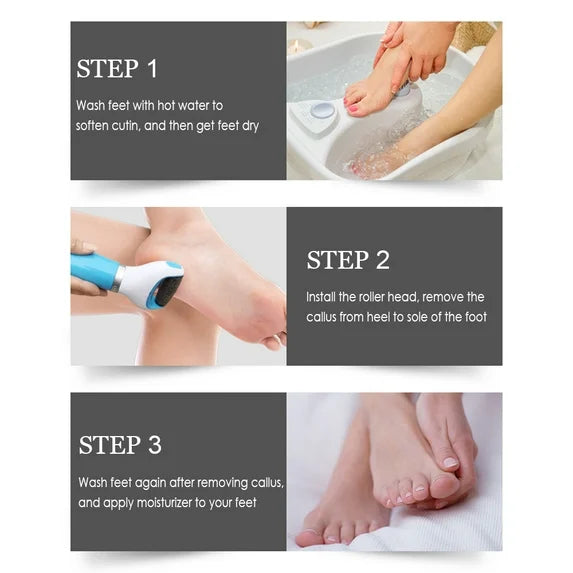 STEP 1

Wash feet with hot water to soften cutin, and then get feet dry

STEP 2

Install the roller head, remove the callus from heel to sole of the foot

STEP 3

Wash feet again after removing callus, and apply moisturizer to your feet