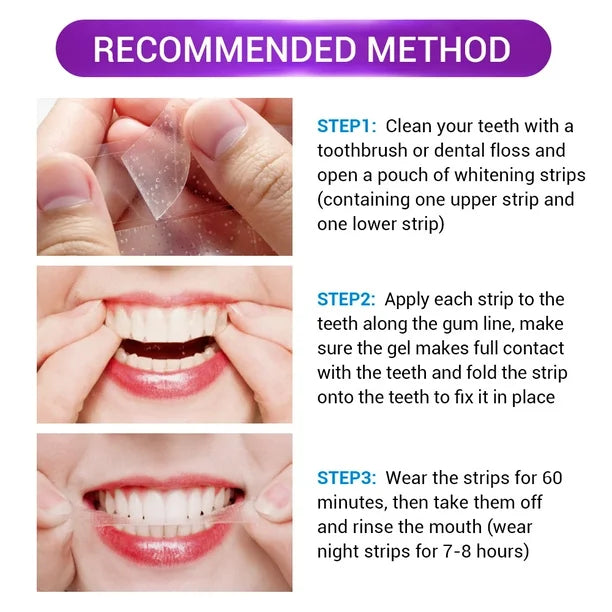 RECOMMENDED METHOD

STEP1: Clean your teeth with a toothbrush or dental floss and open a pouch of whitening strips (containing one upper strip and one lower strip)

STEP2: Apply each strip to the teeth along the gum line, make sure the gel makes full contact with the teeth and fold the strip onto the teeth to fix it in place

STEP3: Wear the strips for 60 minutes, then take them off and rinse the mouth (wear night strips for 7-8 hours)