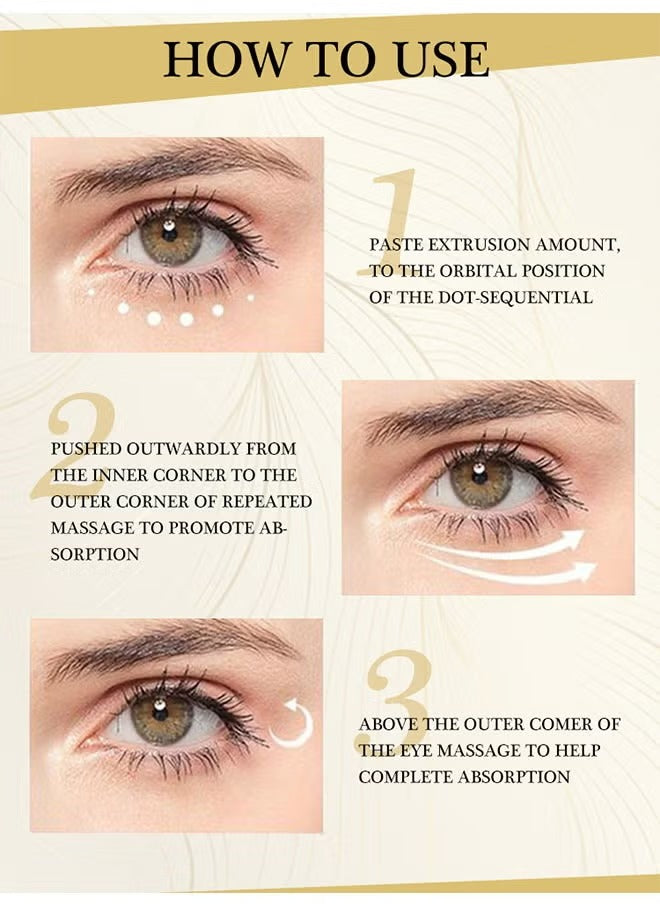 HOW TO USE

1

PASTE EXTRUSION AMOUNT, TO THE ORBITAL POSITION OF THE DOT-SEQUENTIAL

2

PUSHED OUTWARDLY FROM THE INNER CORNER TO THE OUTER CORNER OF REPEATED MASSAGE TO PROMOTE ABSORPTION

3

ABOVE THE OUTER COMER OF THE EYE MASSAGE TO HELP COMPLETE ABSORPTION