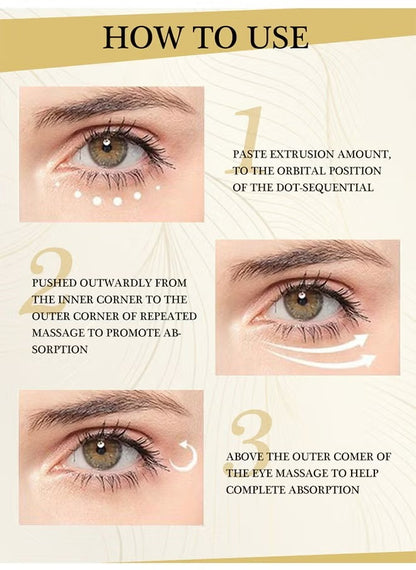 HOW TO USE

1

PASTE EXTRUSION AMOUNT, TO THE ORBITAL POSITION OF THE DOT-SEQUENTIAL

2

PUSHED OUTWARDLY FROM THE INNER CORNER TO THE OUTER CORNER OF REPEATED MASSAGE TO PROMOTE ABSORPTION

3

ABOVE THE OUTER COMER OF THE EYE MASSAGE TO HELP COMPLETE ABSORPTION