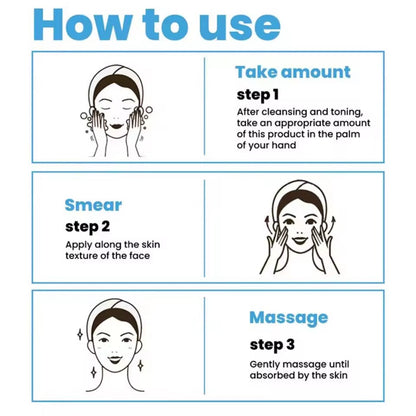 How to use

Take amount

step 1

After cleansing and toning, take an appropriate amount of this product in the palm of your hand

Smear

step 2

Apply along the skin texture of the face

Massage

step 3

Gently massage until absorbed by the skin