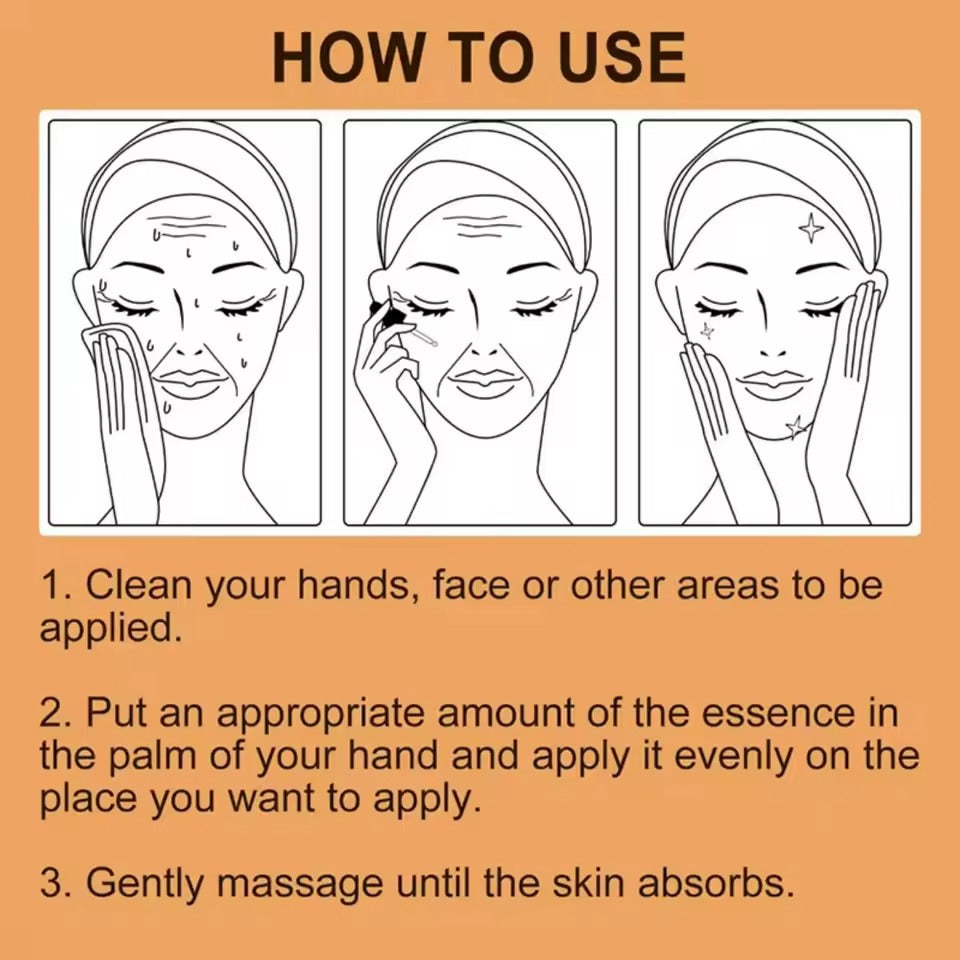 HOW TO USE

1. Clean your hands, face or other areas to be applied.

2. Put an appropriate amount of the essence in the palm of your hand and apply it evenly on the place you want to apply.

3. Gently massage until the skin absorbs.