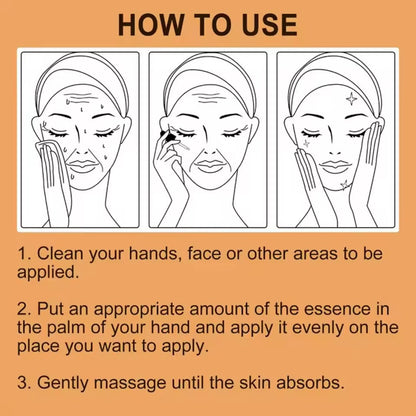 HOW TO USE

1. Clean your hands, face or other areas to be applied.

2. Put an appropriate amount of the essence in the palm of your hand and apply it evenly on the place you want to apply.

3. Gently massage until the skin absorbs.