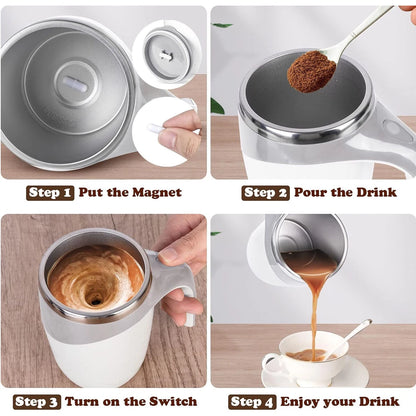 Step 1 Put the Magnet

Step 2 Pour the Drink

Step 3 Turn on the Switch

Step 4 Enjoy your Drink